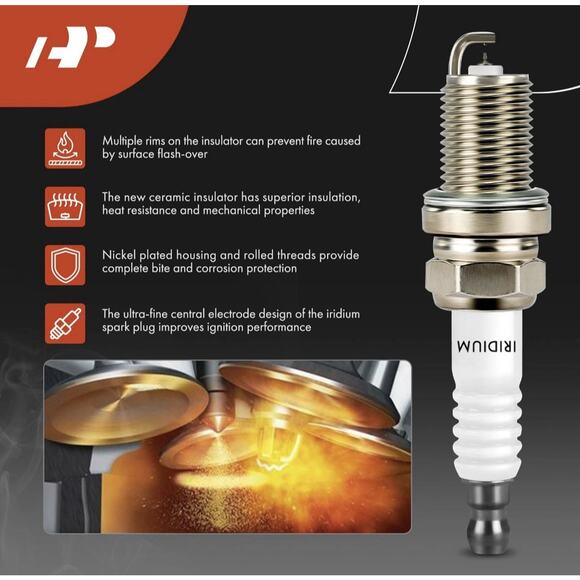 AP

Multiple rims on the insulator can prevent fire caused by surface flash-over

The new ceramic insulator has superior insulation, heat resistance and mechanical properties

Nickel plated housing and rolled threads provide complete bite and corrosion protection

The ultra-fine central electrode design of the iridium spark plug improves ignition performance

IRIDIUM